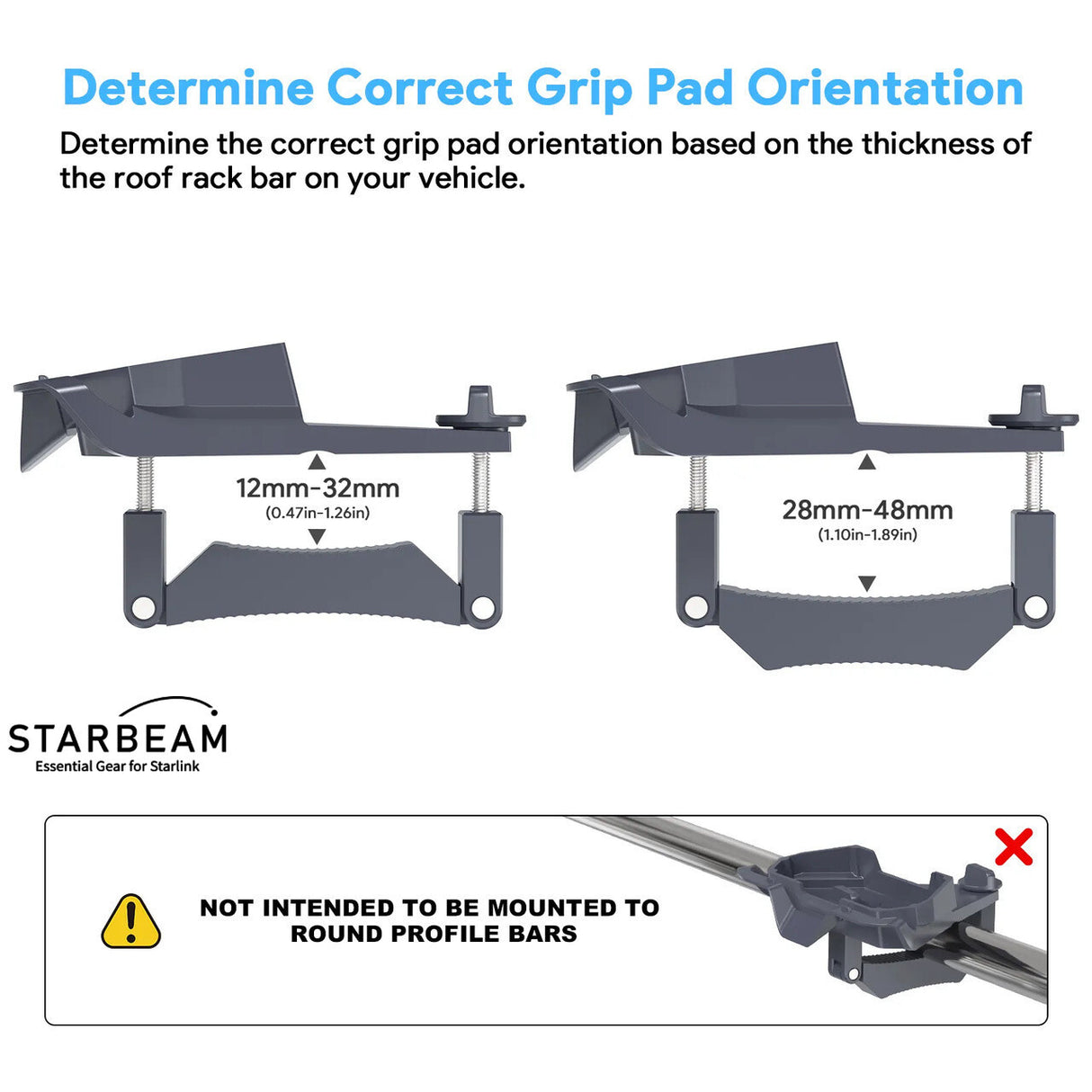 Determine Correct Grip Pad Orientation

Determine the correct grip pad orientation based on the thickness of the roof rack bar on your vehicle.

12mm-32mm
(0.47in-1.26in)

28mm-48mm
(1.10in-1.89in)

STARBEAM
Essential Gear for Starlink

NOT INTENDED TO BE MOUNTED TO ROUND PROFILE BARS