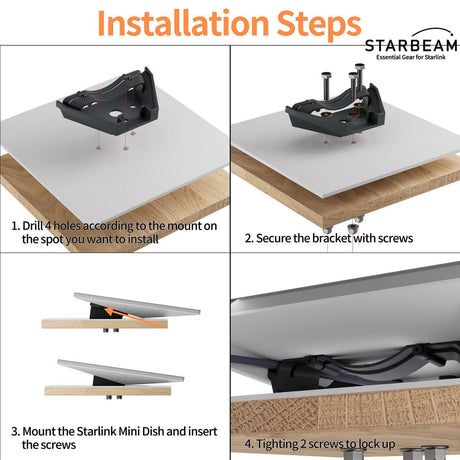 Installation Steps

STARBEAM
Essential Gear for Starlink

1. Drill 4 holes according to the mount on the spot you want to install

2. Secure the bracket with screws

3. Mount the Starlink Mini Dish and insert the screws

4. Tighting 2 screws to lock up