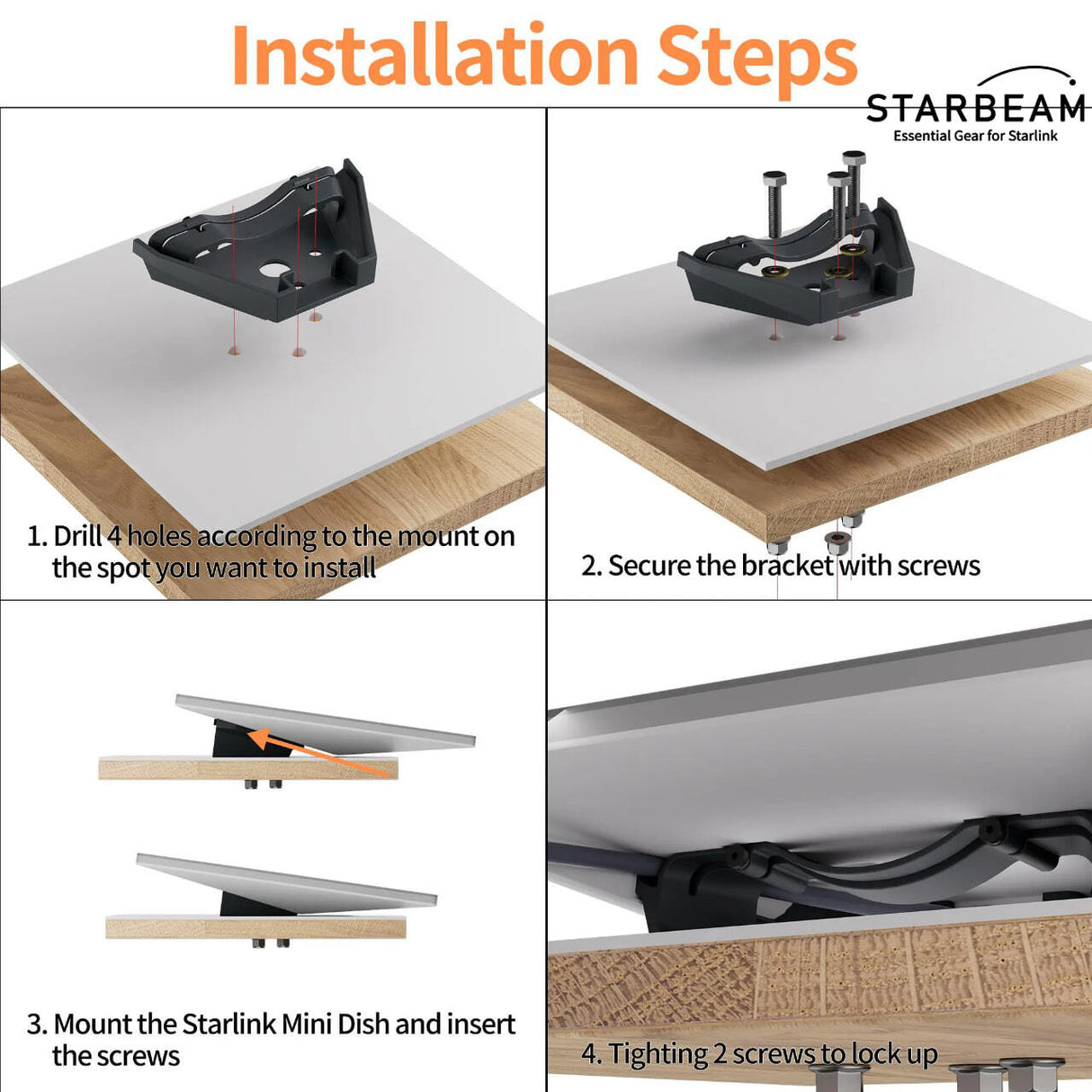 Installation Steps

STARBEAM
Essential Gear for Starlink

1. Drill 4 holes according to the mount on the spot you want to install

2. Secure the bracket with screws

3. Mount the Starlink Mini Dish and insert the screws

4. Tighting 2 screws to lock up