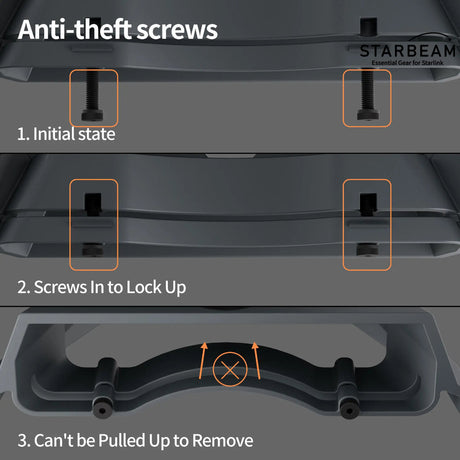 Anti-theft screws

STARBEAM
Essential Gear for Starlink

1. Initial state

2. Screws In to Lock Up

3. Can't be Pulled Up to Remove