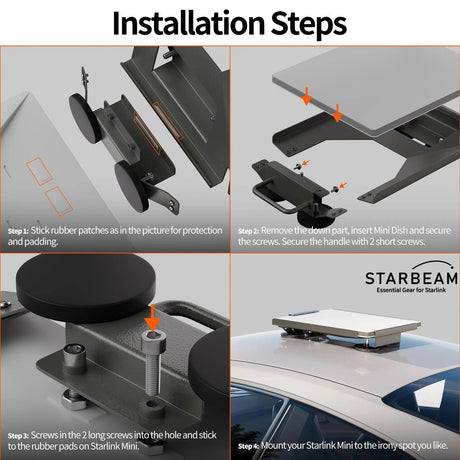 Installation Steps

Step 1: Stick rubber patches as in the picture for protection and padding.

Step 2: Remove the down part, insert Mini Dish and secure the screws. Secure the handle with 2 short screws.

Step 3: Screws in the 2 long screws into the hole and stick to the rubber pads on Starlink Mini.

STARBEAM
Essential Gear for Starlink

Step 4: Mount your Starlink Mini to the irony spot you like.