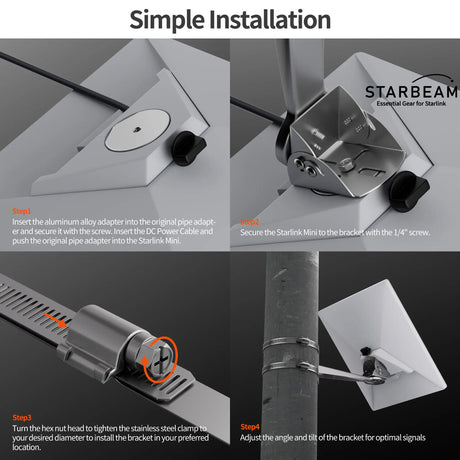 Simple Installation

STARBEAM
Essential Gear for Starlink

Step1
Insert the aluminum alloy adapter into the original pipe adapter and secure it with the screw. Insert the DC Power Cable and push the original pipe adapter into the Starlink Mini.

Step2
Secure the Starlink Mini to the bracket with the 1/4" screw.

Step3
Turn the hex nut head to tighten the stainless steel clamp to your desired diameter to install the bracket in your preferred location.

Step4
Adjust the angle and tilt of the bracket for optimal signals