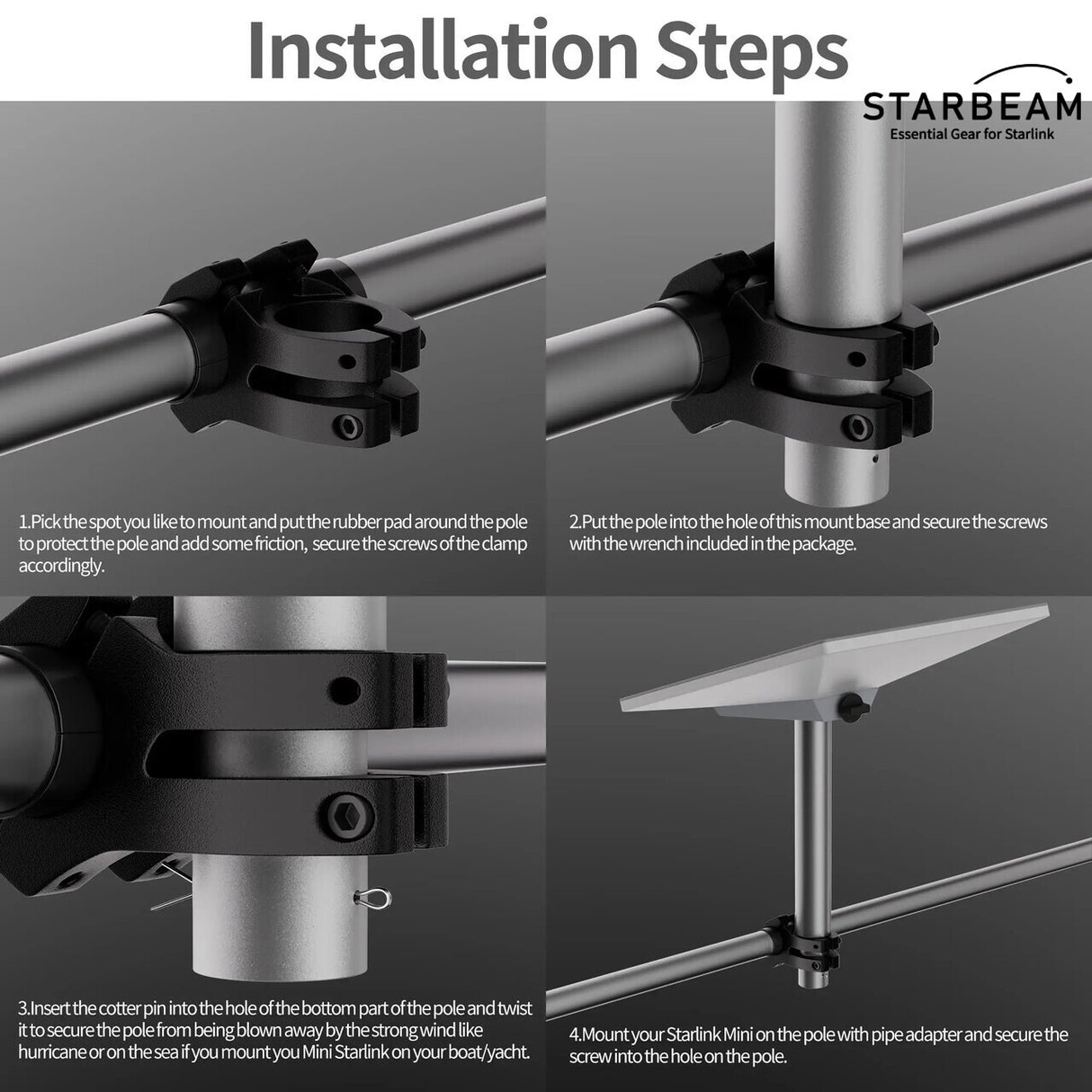 Installation Steps

STARBEAM
Essential Gear for Starlink

1.Pick the spot you like to mount and put the rubber pad around the pole to protect the pole and add some friction, secure the screws of the clamp accordingly.

2.Put the pole into the hole of this mount base and secure the screws with the wrench included in the package.

3.Insert the cotter pin into the hole of the bottom part of the pole and twist it to secure the pole from being blown away by the strong wind like hurricane or on the sea if you mount you Mini Starlink on your boat/yacht.

4.Mount your Starlink Mini on the pole with pipe adapter and secure the screw into the hole on the pole.