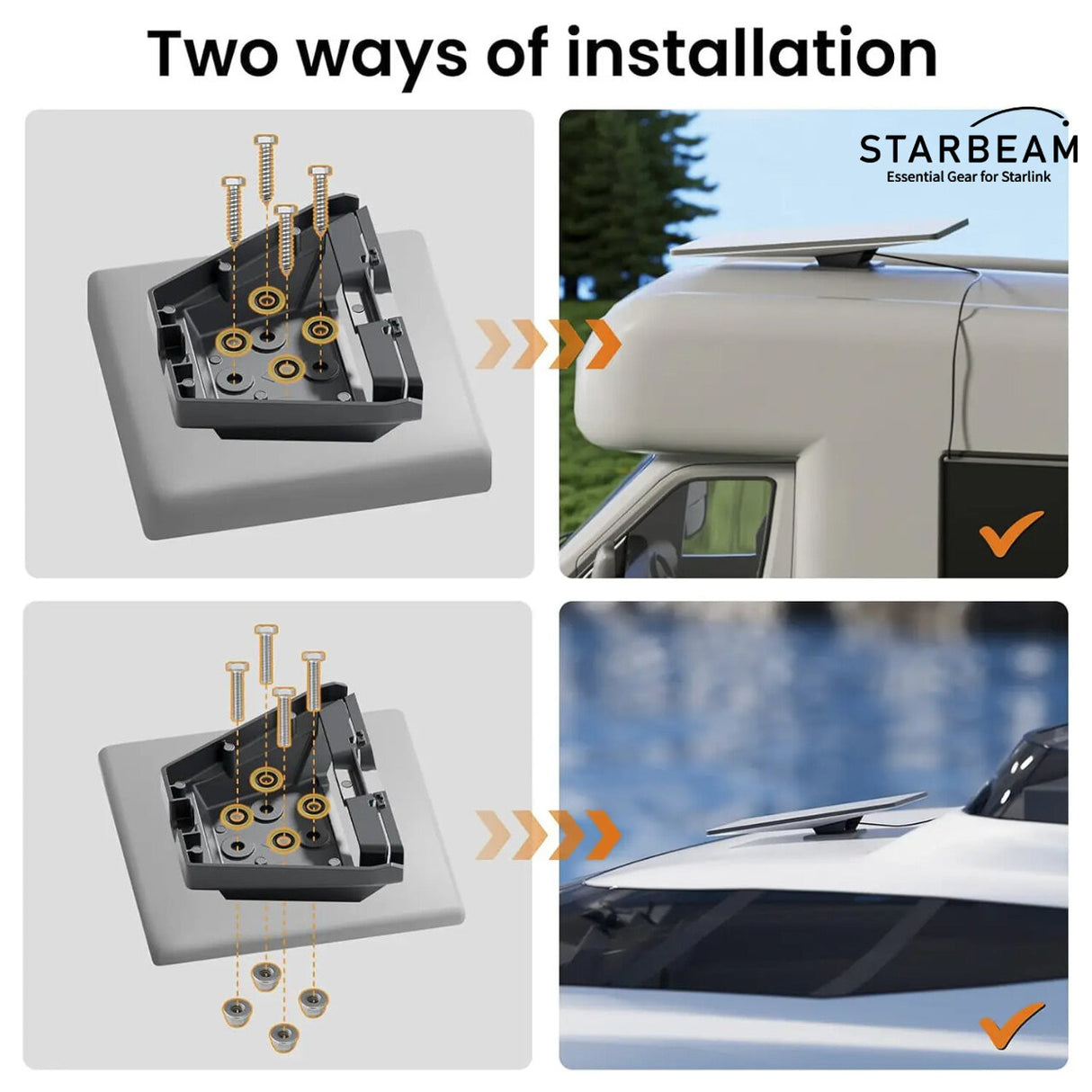 Two ways of installation

STARBEAM
Essential Gear for Starlink