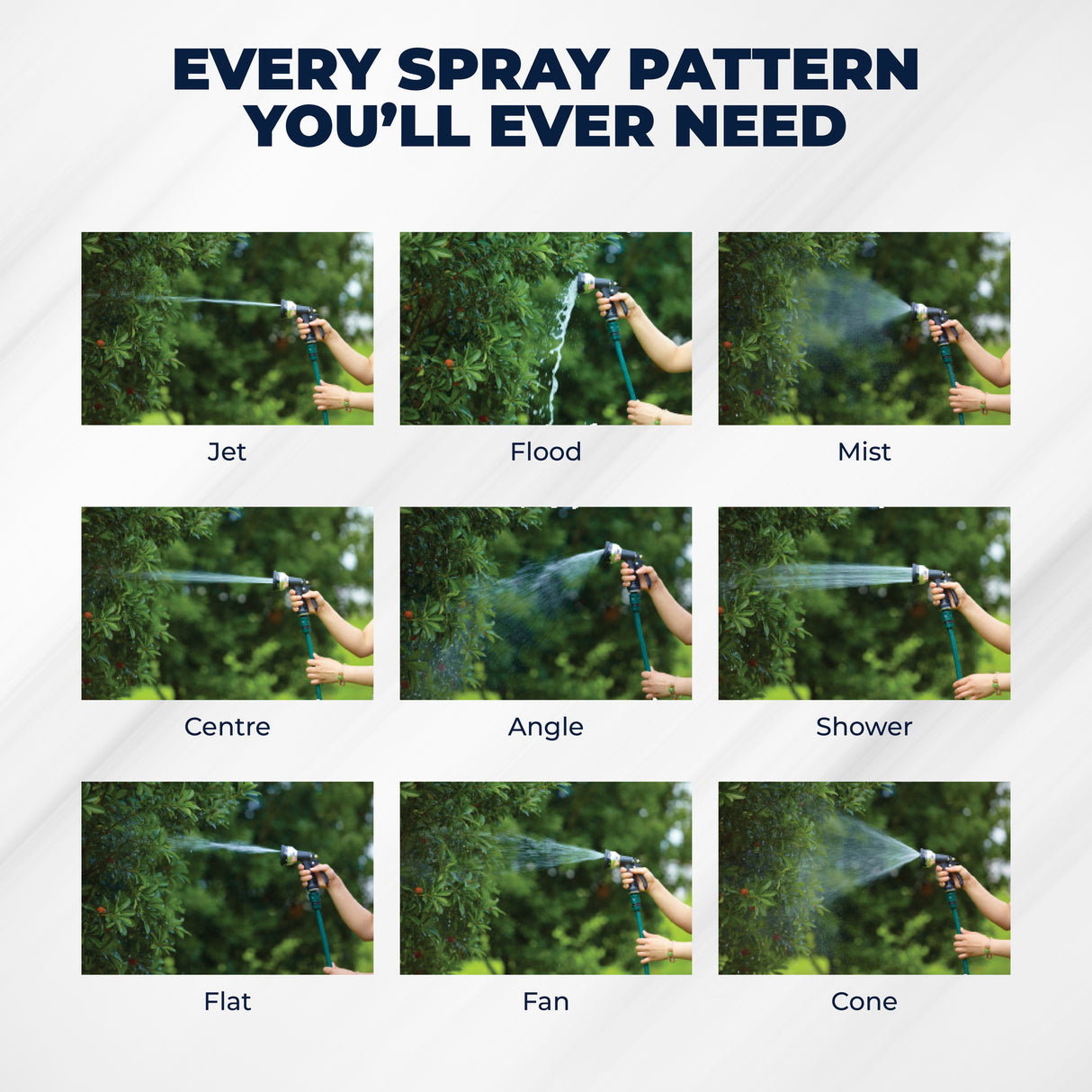 EVERY SPRAY PATTERN YOU'LL EVER NEED

Jet

Flood

Mist

Centre

Angle

Shower

Flat

Fan

Cone