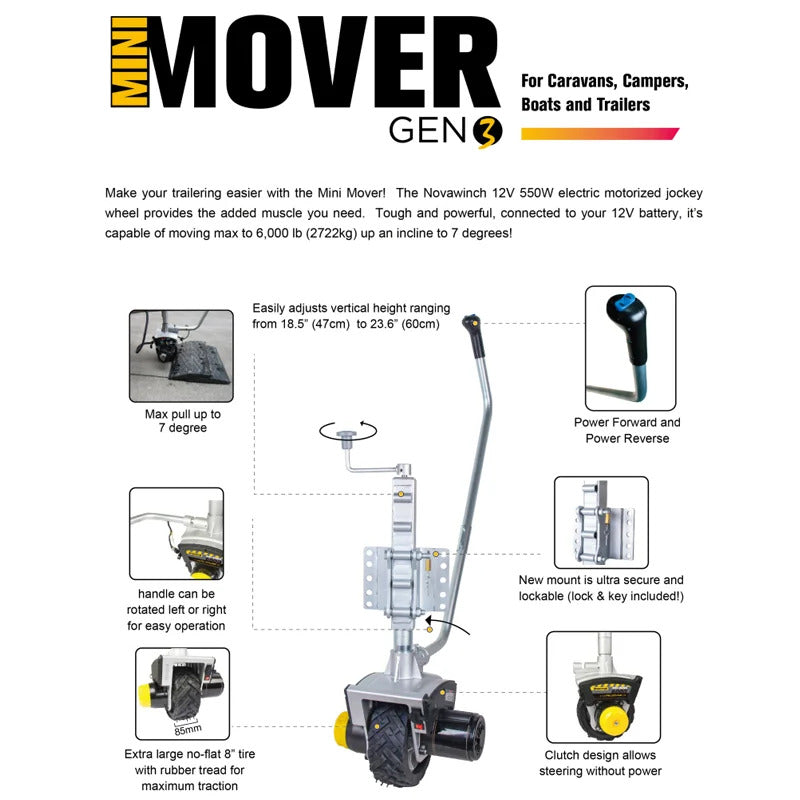 MINI MOVER GEN 3

For Caravans, Campers, Boats and Trailers

Make your trailering easier with the Mini Mover! The Novawinch 12V 550W electric motorized jockey wheel provides the added muscle you need. Tough and powerful, connected to your 12V battery, it's capable of moving max to 6,000 lb (2722kg) up an incline to 7 degrees!

Easily adjusts vertical height ranging from 18.5" (47cm) to 23.6" (60cm)

Max pull up to 7 degree

Power Forward and Power Reverse

handle can be rotated left or right for easy operation

New mount is ultra secure and lockable (lock & key included!)

85mm

Extra large no-flat 8" tire with rubber tread for maximum traction

Clutch design allows steering without power