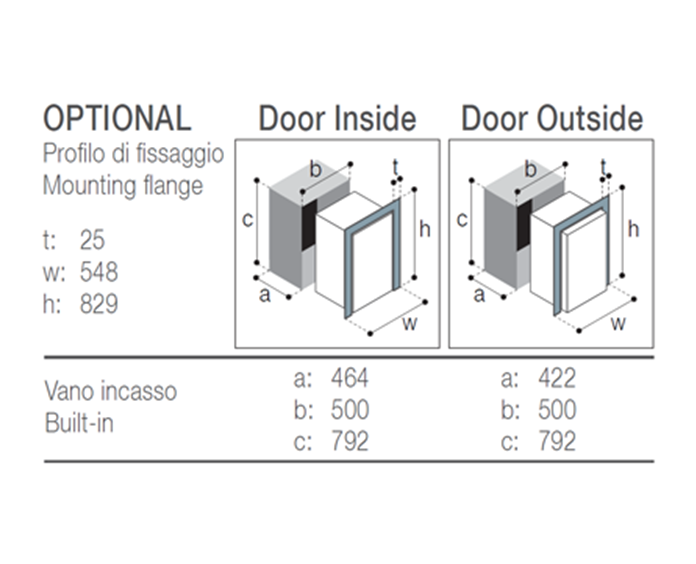 OPTIONAL
Profilo di fissaggio
Mounting flange

t: 25
w: 548
h: 829

Door Inside

b t c h a w

Door Outside

b t c h a w

Vano incasso
Built-in

a: 464
b: 500
c: 792

a: 422
b: 500
c: 792