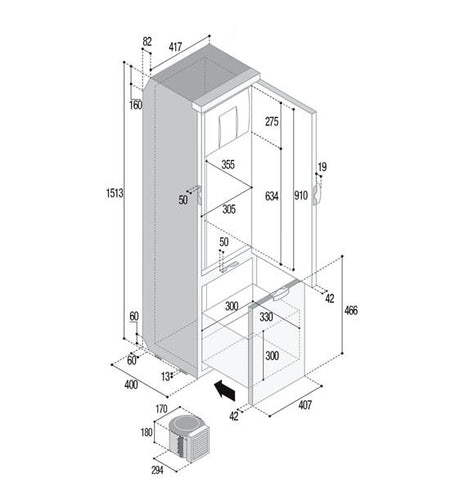 82
417
160
275
355
19
1513
50
634
910
305
50
42
466
300
330
60
300
60
13
400
407
42
170
180
294